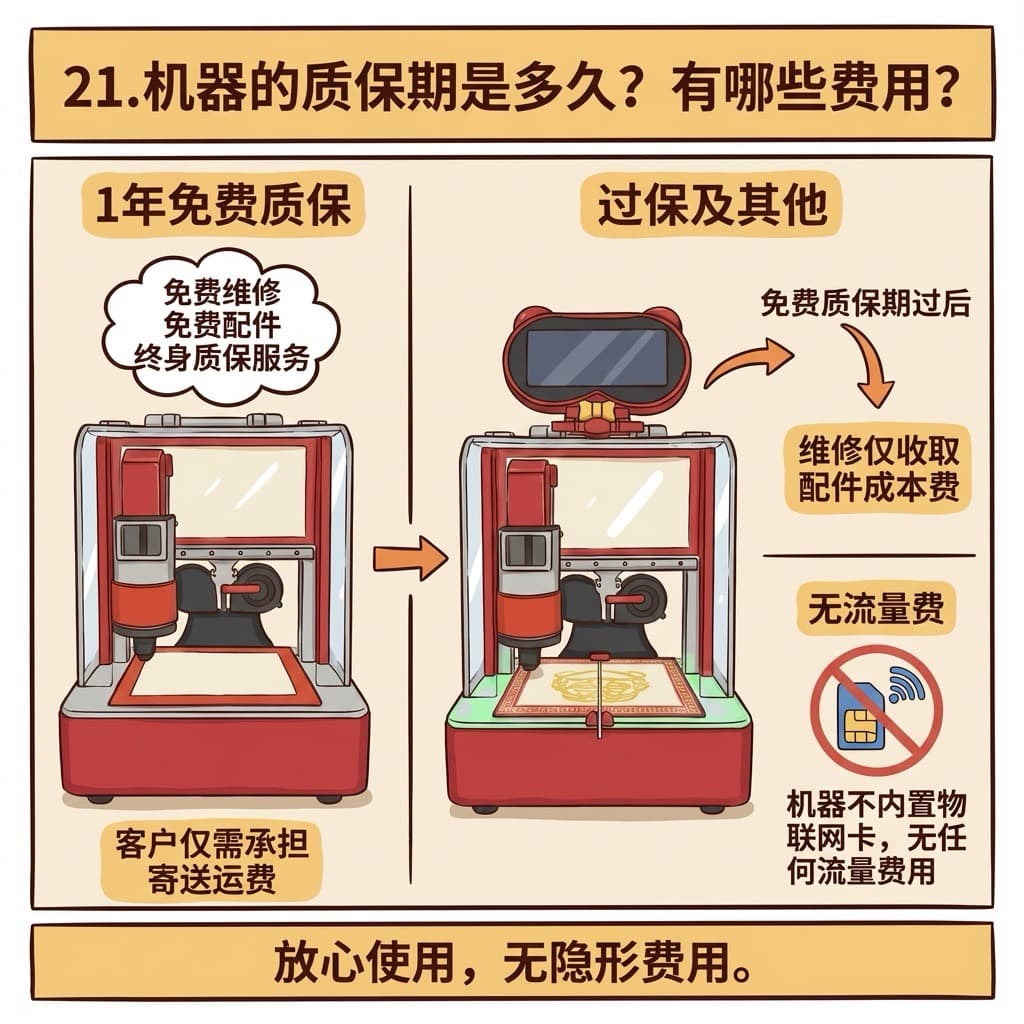 21.机器的质保期是多久？有哪些费用？

1年免费质保

免费维修
免费配件
终身质保服务

客户仅需承担寄送运费

过保及其他

免费质保期过后

维修仅收取配件成本费

无流量费

机器不内置物联网卡，无任何流量费用

放心使用，无隐形费用。