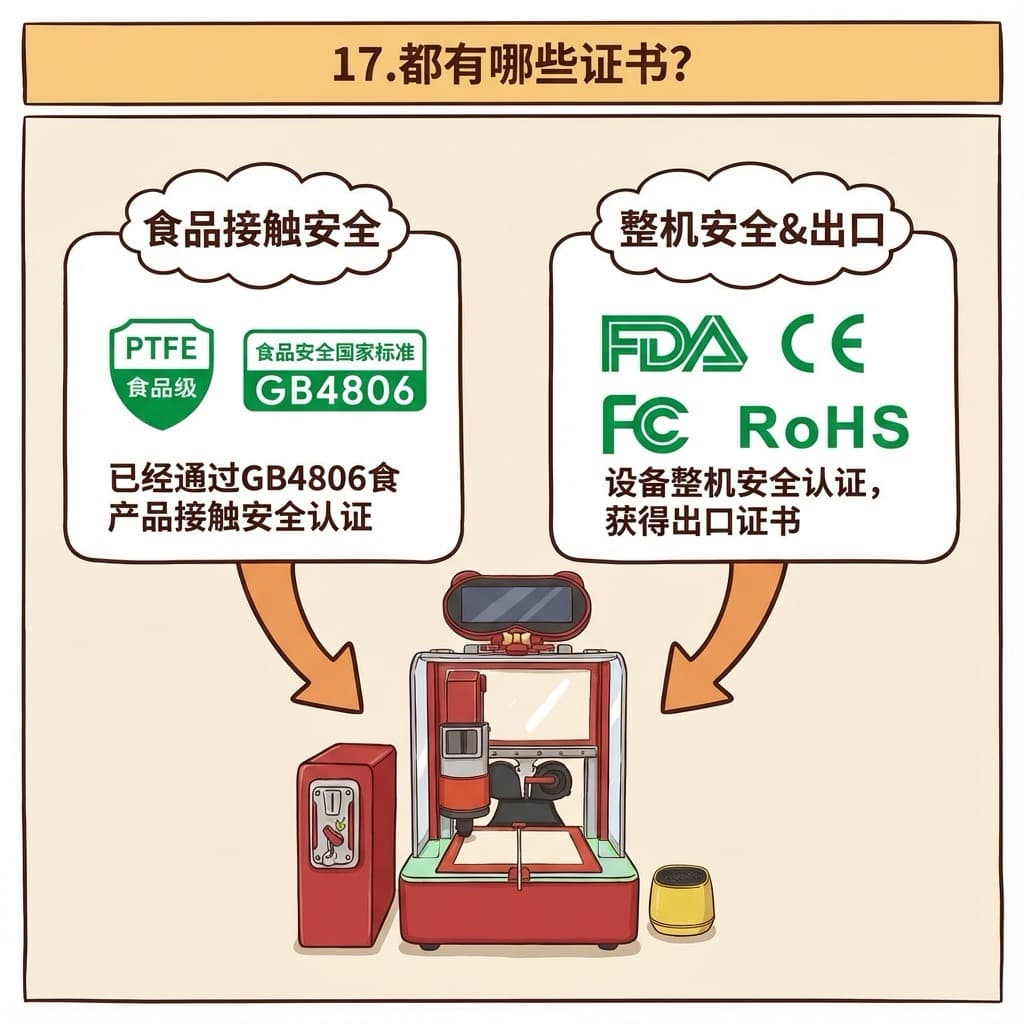 17.都有哪些证书?

食品接触安全

PTFE
食品级

食品安全国家标准
GB4806

已经通过GB4806食产品接触安全认证

整机安全&出口

FDA CE
FC RoHS

设备整机安全认证,获得出口证书