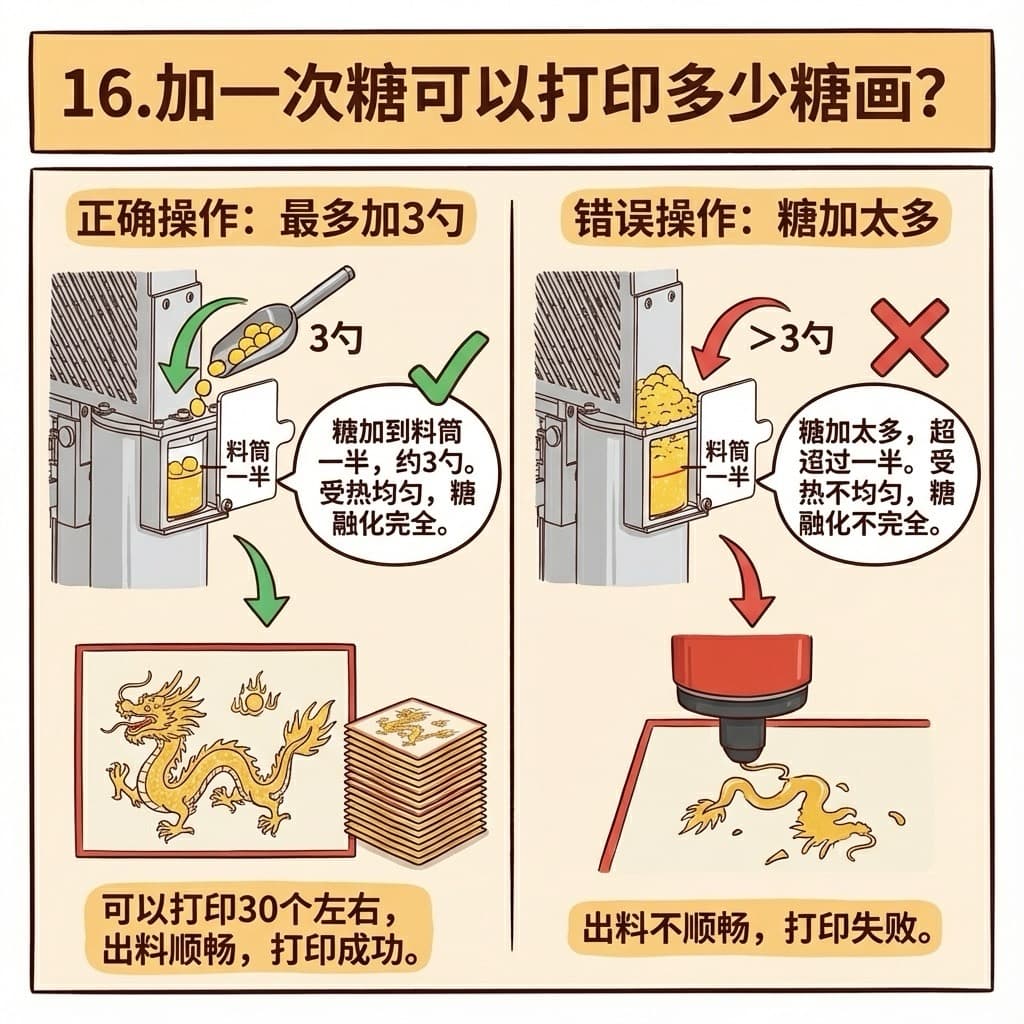 16.加一次糖可以打印多少糖画？

正确操作：最多加3勺

3勺

料筒一半

糖加到料筒一半，约3勺。受热均匀，糖融化完全。

可以打印30个左右，出料顺畅，打印成功。

错误操作：糖加太多

>3勺

料筒一半

糖加太多，超过一半。受热不均匀，糖融化不完全。

出料不顺畅，打印失败。